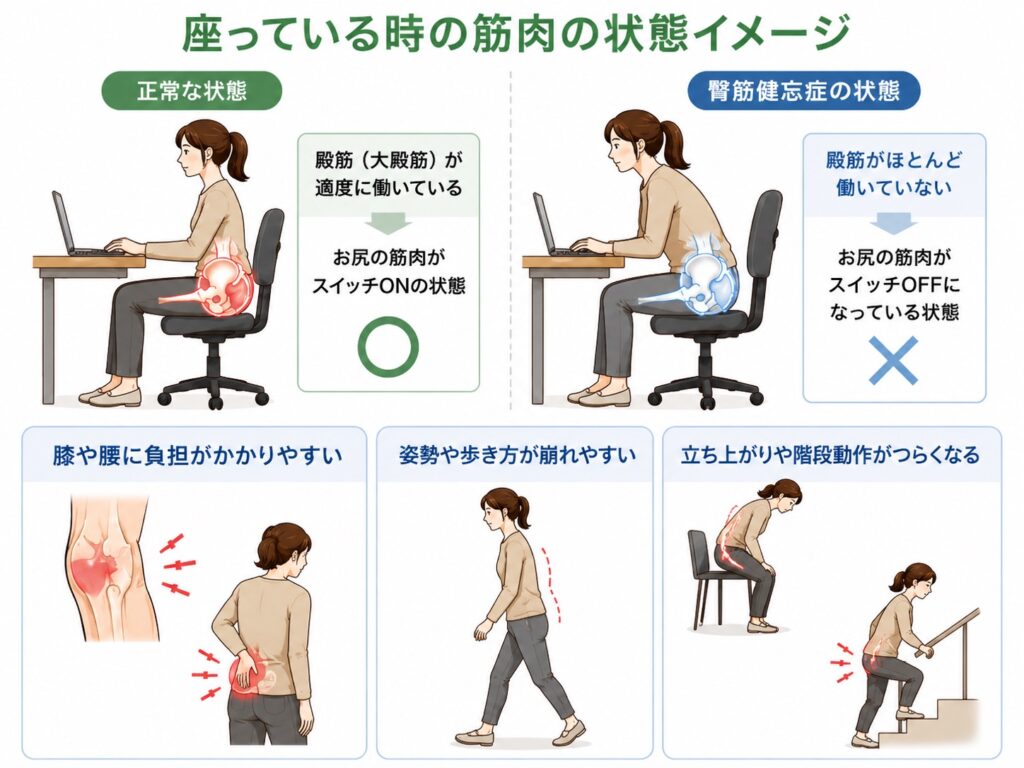 座っている時の筋肉の状態イメージ

正常な状態

殿筋（大殿筋）が適度に働いている

お尻の筋肉がスイッチONの状態

○

臀筋健忘症の状態

殿筋がほとんど働いていない

お尻の筋肉がスイッチOFFになっている状態

×

膝や腰に負担がかかりやすい

姿勢や歩き方が崩れやすい

立ち上がりや階段動作がつらくなる